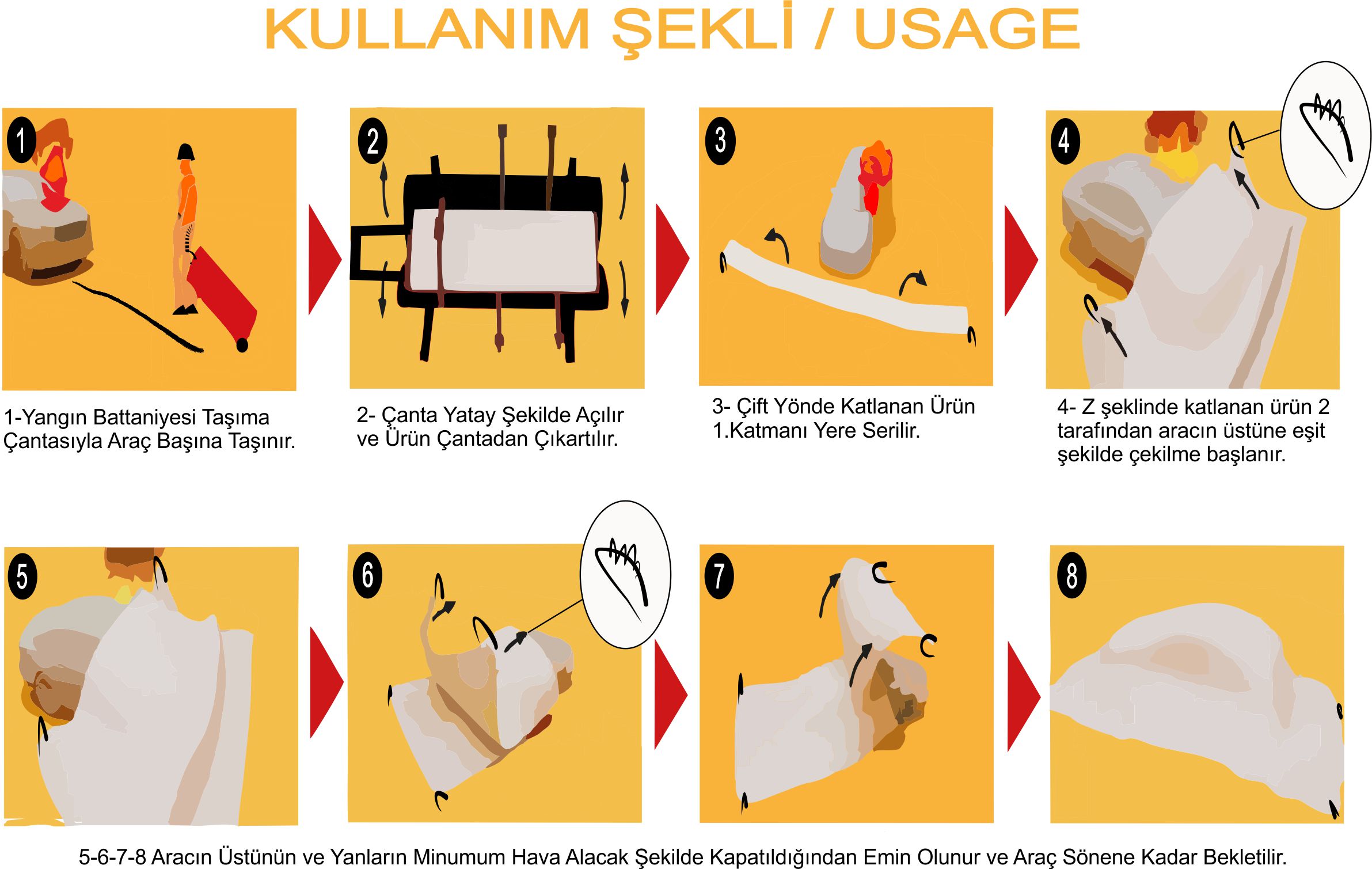 KULLANIM ŞEKLİ / USAGE

1

1-Yangın Battaniyesi Taşıma Çantasıyla Araç Başına Taşınır.

2

2- Çanta Yatay Şekilde Açılır ve Ürün Çantadan Çıkartılır.

3

3- Çift Yönde Katlanan Ürün 1.Katmanı Yere Serilir.

4

4- Z şeklinde katlanan ürün 2 tarafından aracın üstüne eşit şekilde çekilme başlanır.

5

6

7

8

5-6-7-8 Aracın Üstünün ve Yanların Minumum Hava Alacak Şekilde Kapatıldığından Emin Olunur ve Araç Sönene Kadar Bekletilir.